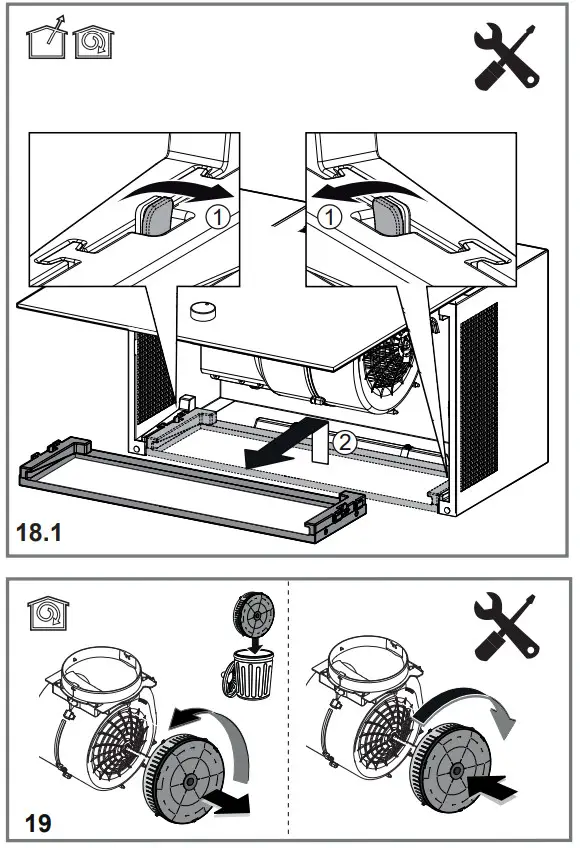 1
1
2
18.1

19