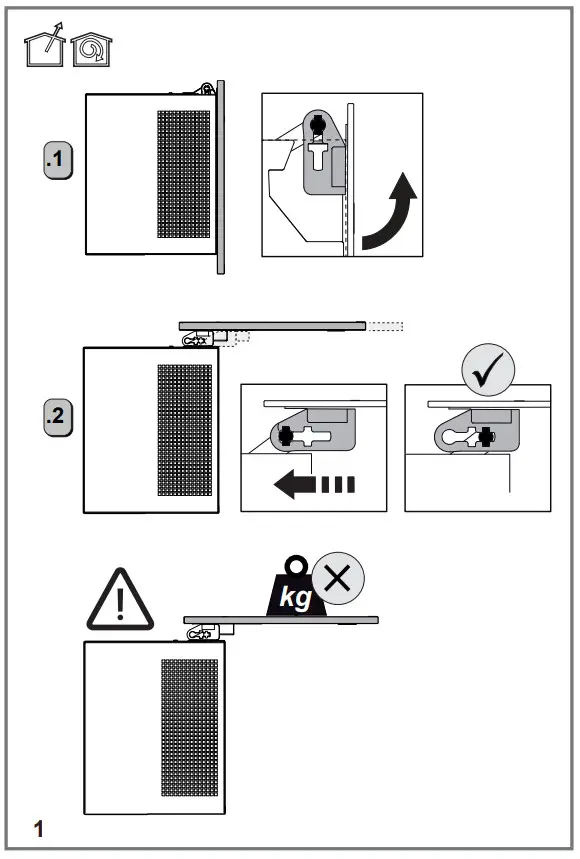 .1

.2

kg

1