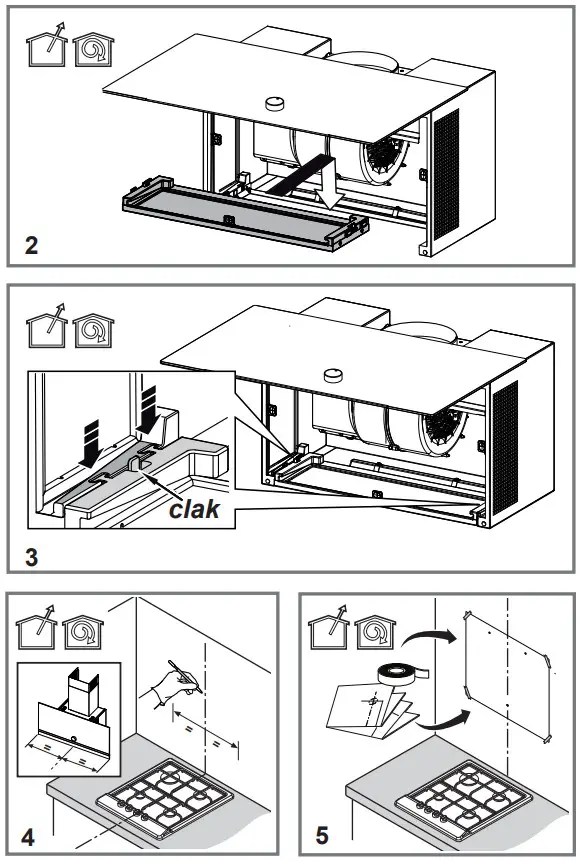 2

clak

3

4

5