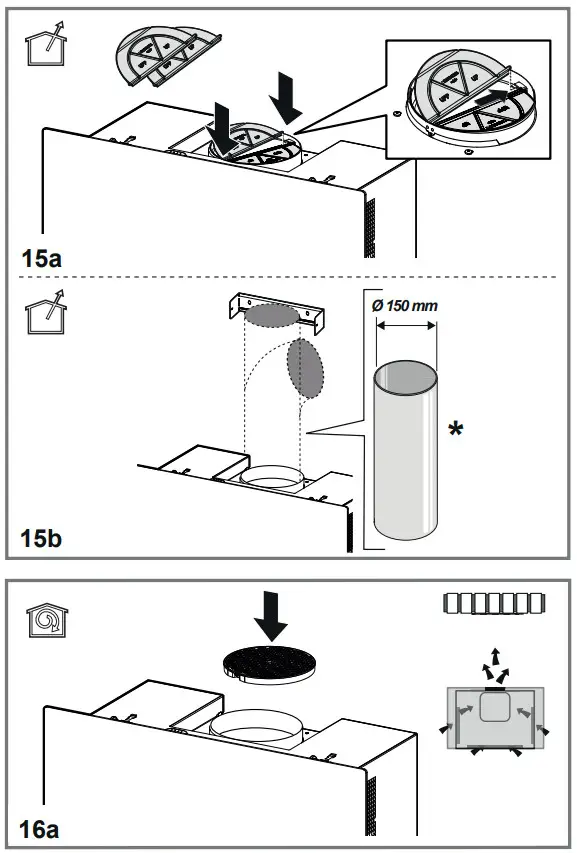 15a

Ø 150 mm

*

15b

16a