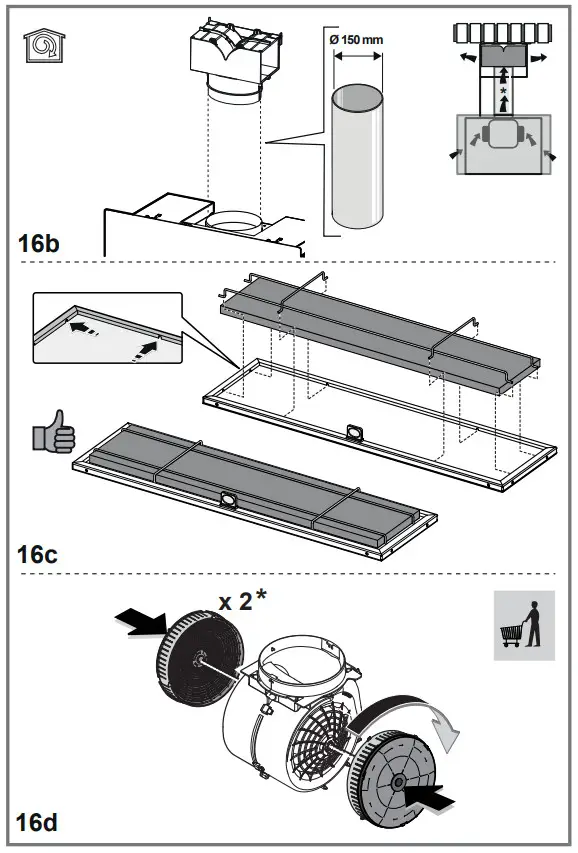 Ø 150 mm

*

16b

16c

x 2*

16d