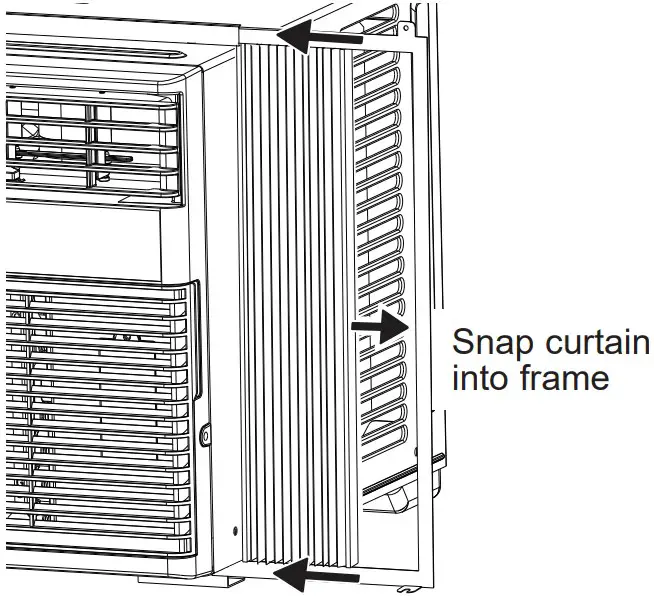 Snap curtain into frame