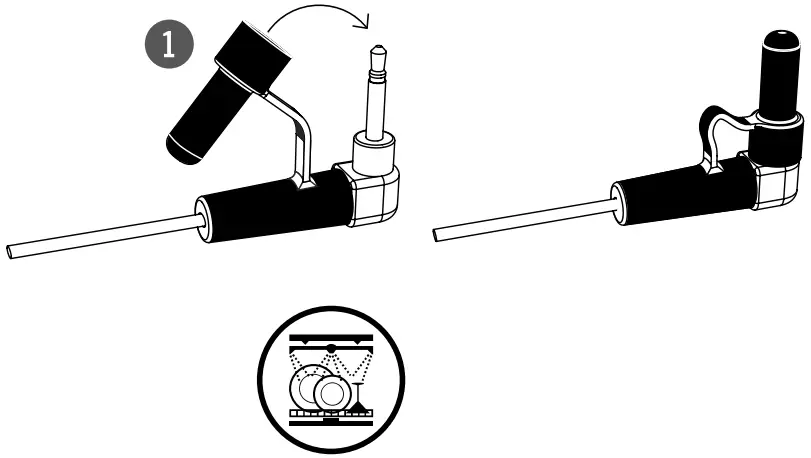 1