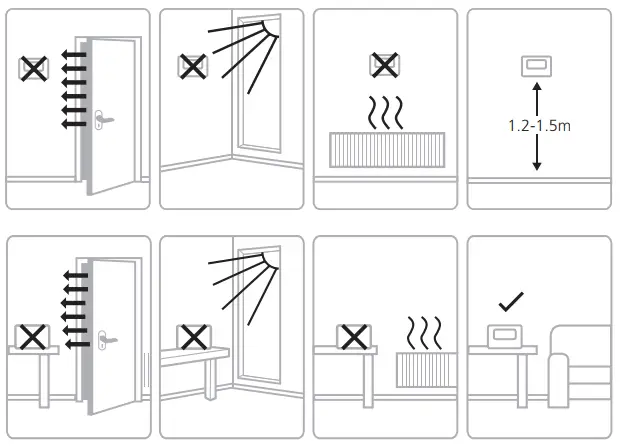 1.2-1.5m