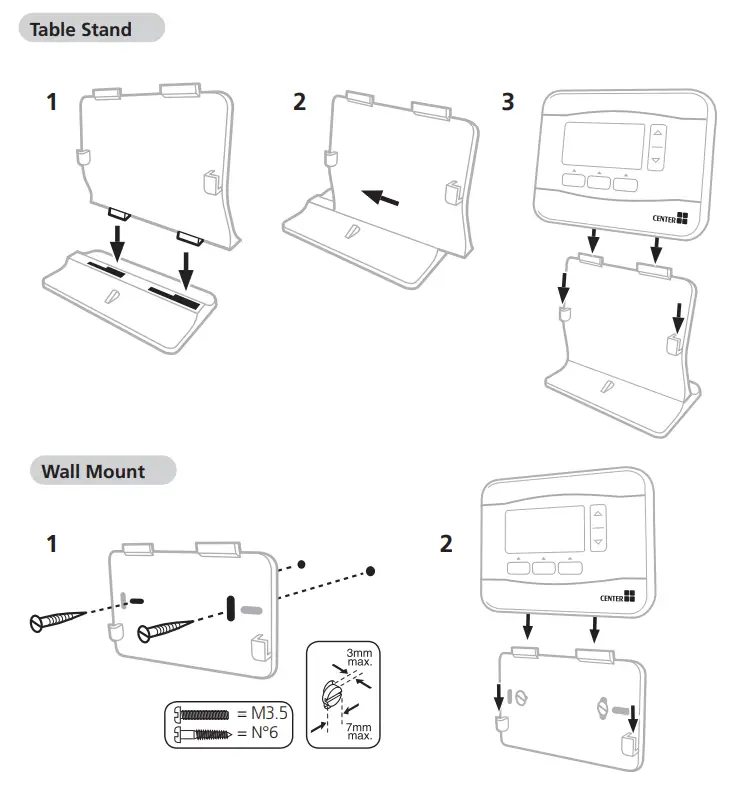 Table Stand

1

2

3

CENTER

Wall Mount

1

= M3.5
= N°6

3mm max.
7mm max.

2

CENTER