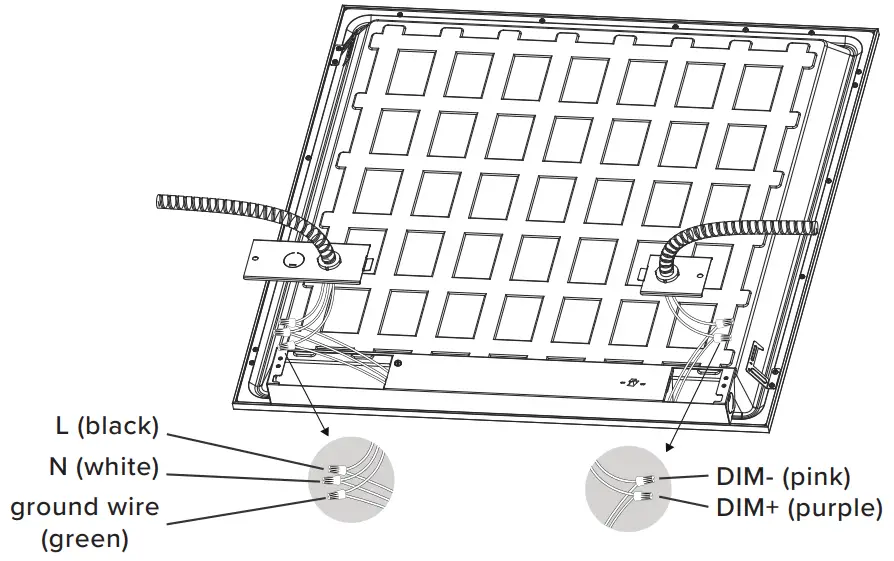 L (black)
N (white)
ground wire (green)

DIM- (pink)
DIM+ (purple)