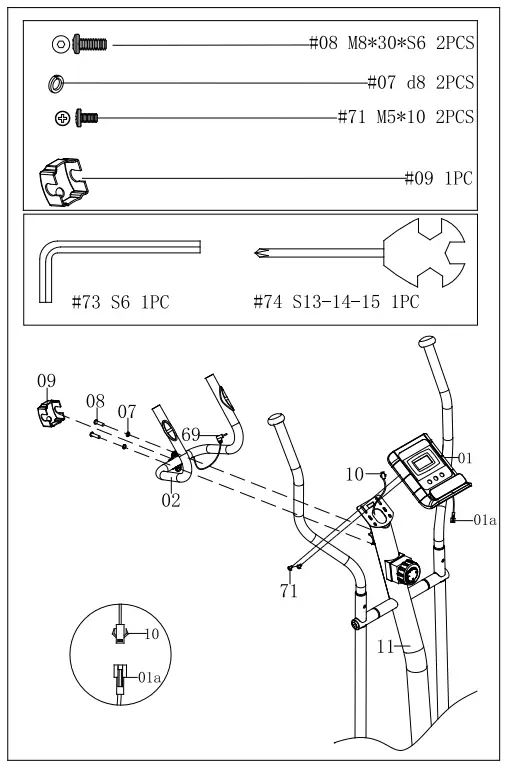 #08 M8*30*S6 2PCS
#07 d8 2PCS
#71 M5*10 2PCS
#09 1PC

#73 S6 1PC
#74 S13-14-15 1PC

09
08
07
69
02
10
01
01a
71
11
10
01a