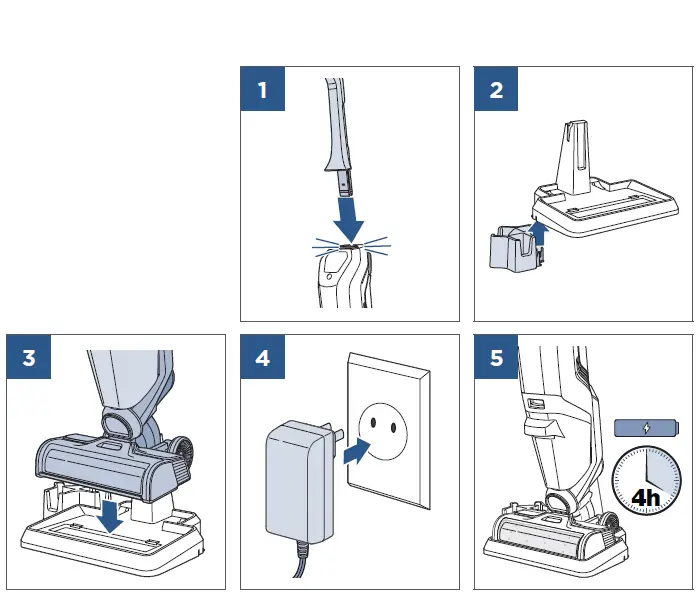 1

2

3

4

5

4h