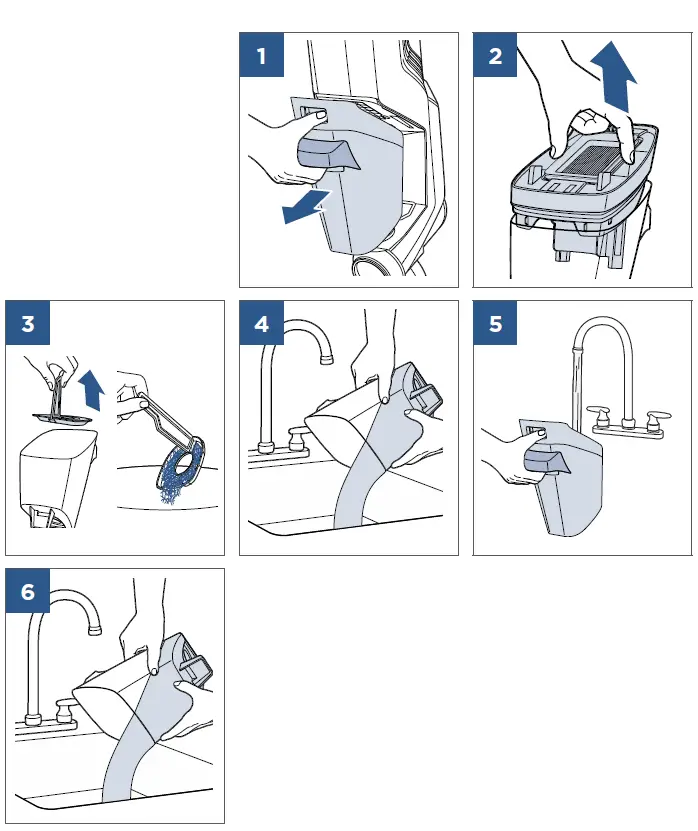 1

2

3

4

5

6