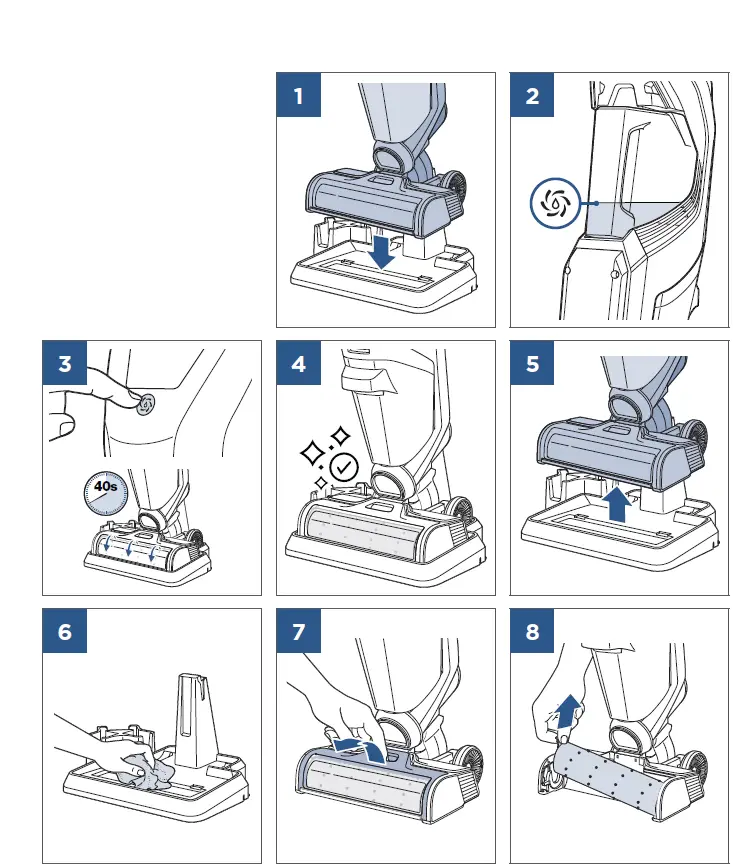 1

2

3

40s

4

5

6

7

8