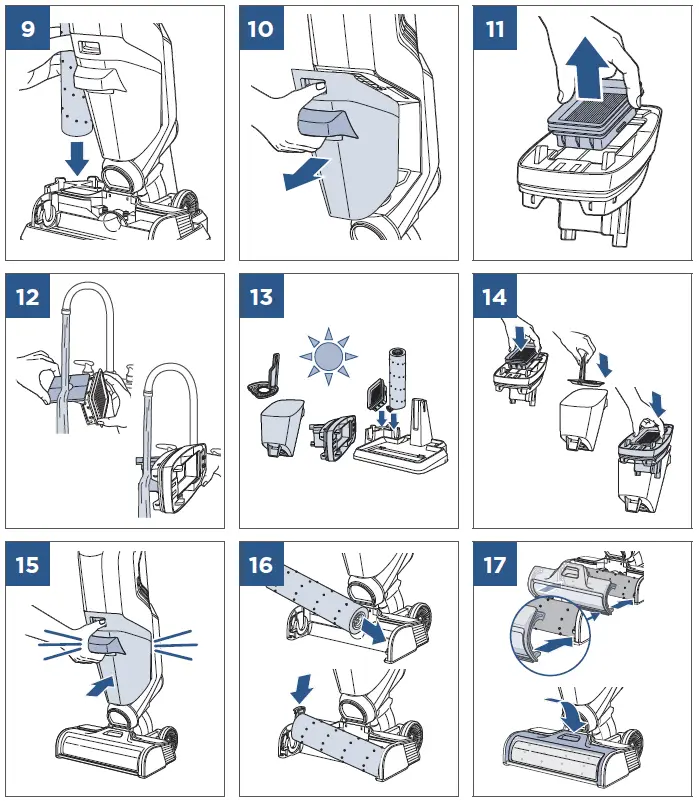 9

10

11

12

13

14

15

16

17