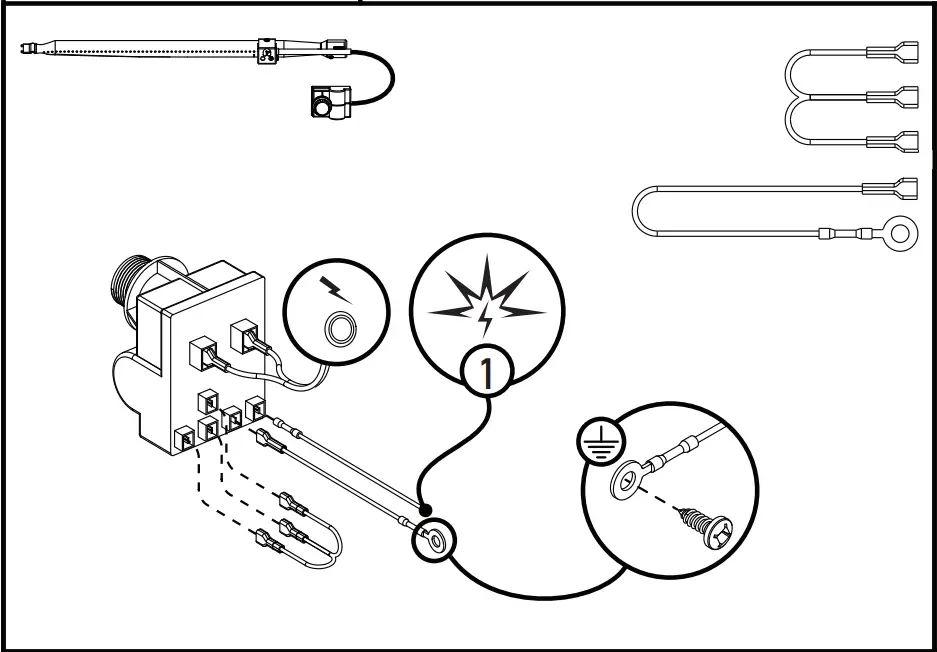 1