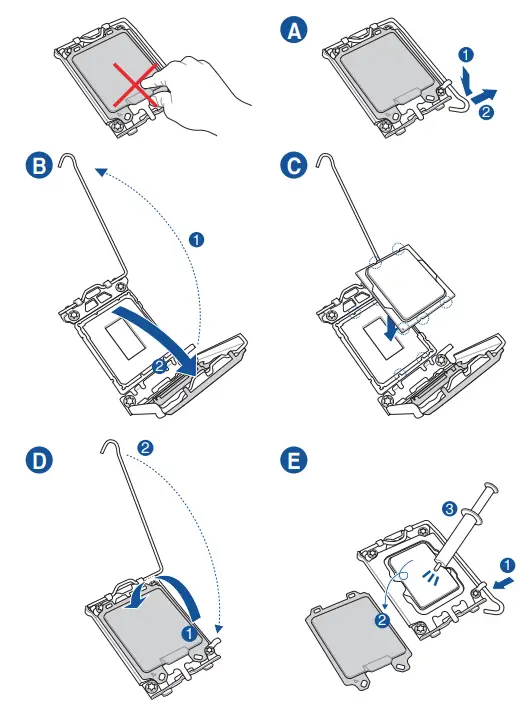 A
1
2
B
1
2
C
D
2
1
E
3
1
2