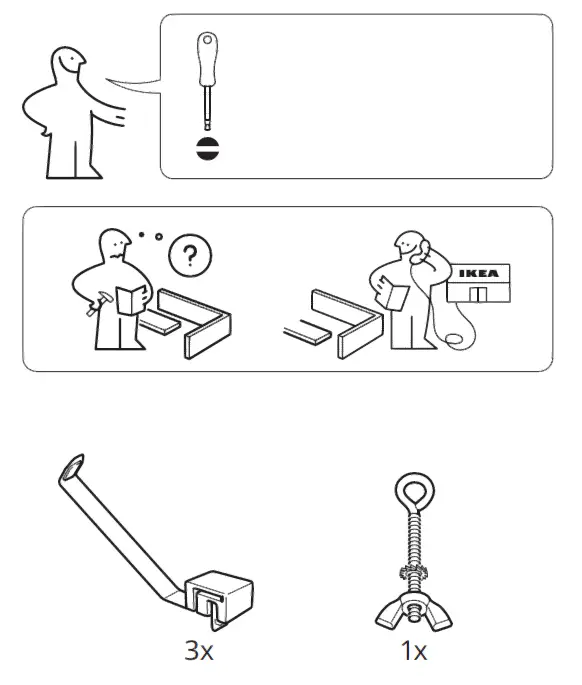 ?

IKEA

3x

1x