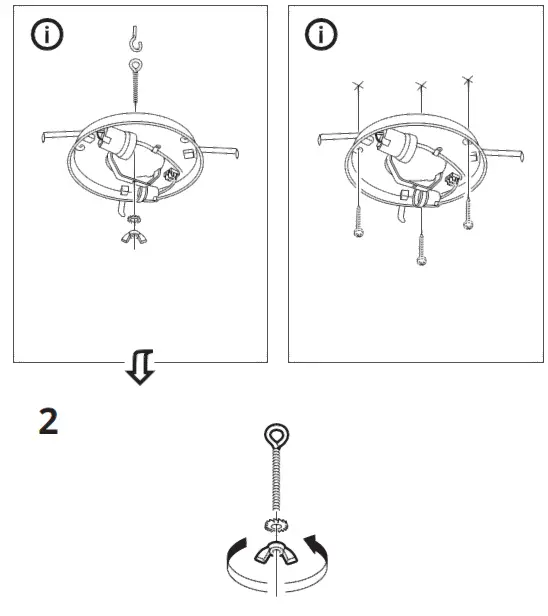 i

i

2