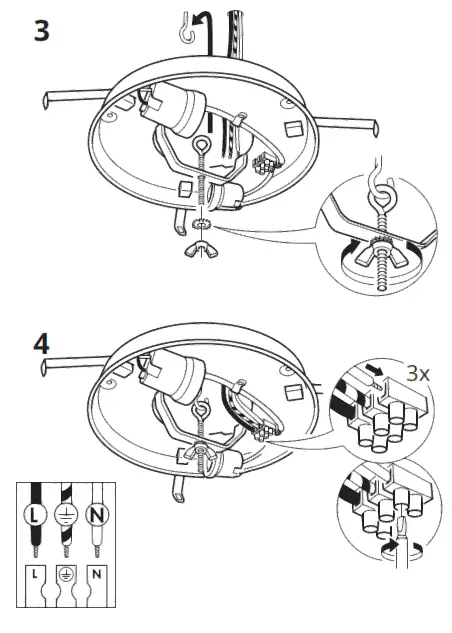 3

4

3x

L

N

L

N