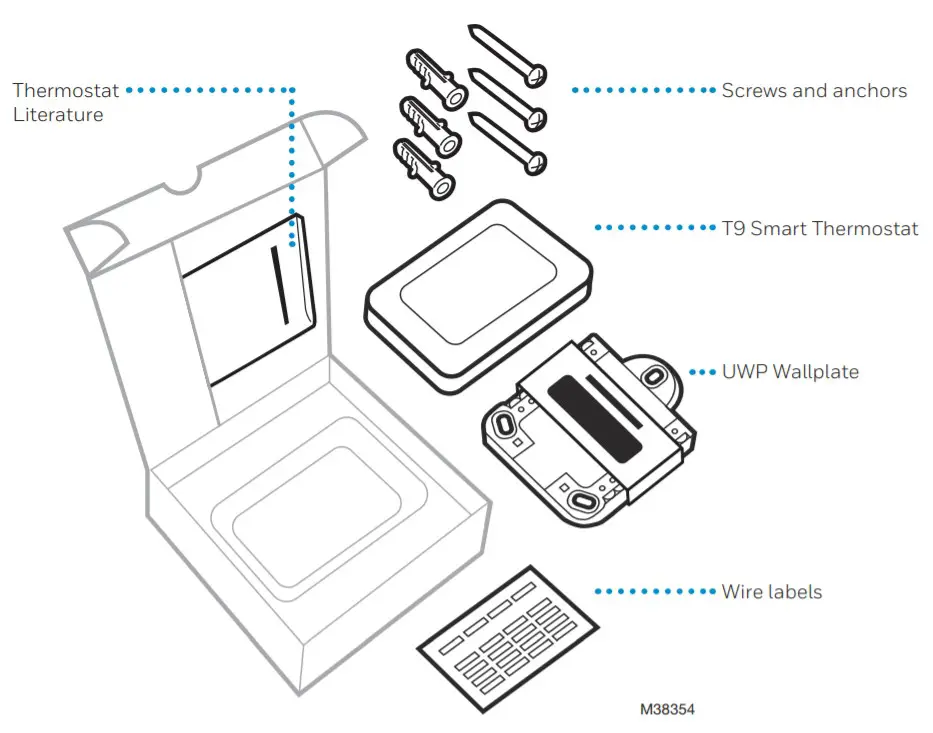 Thermostat Literature

Screws and anchors

T9 Smart Thermostat

UWP Wallplate

Wire labels

M38354