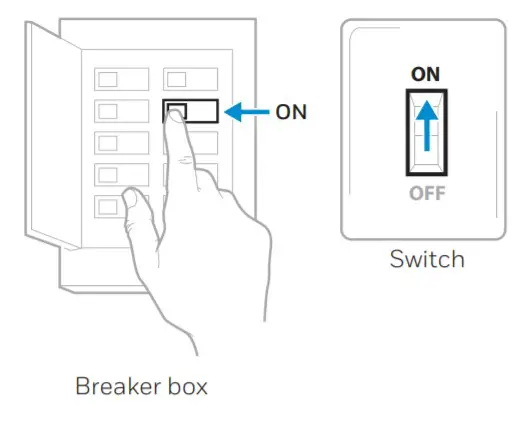 ON

Breaker box

ON

OFF

Switch