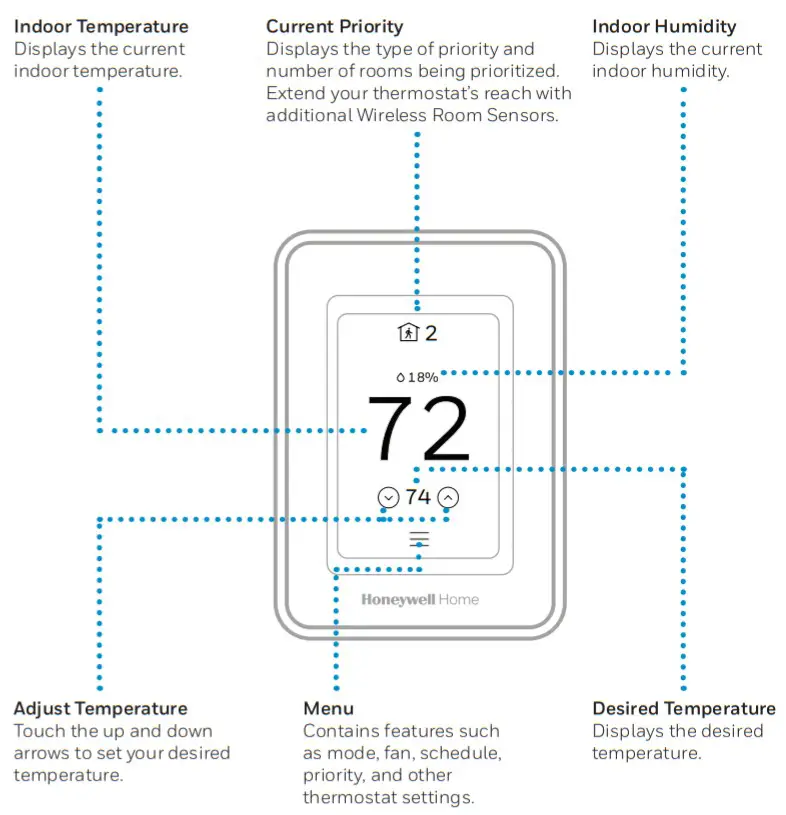 Indoor Temperature
Displays the current indoor temperature.

Current Priority
Displays the type of priority and number of rooms being prioritized. Extend your thermostat's reach with additional Wireless Room Sensors.

Indoor Humidity
Displays the current indoor humidity.

2

18%

72

74

Honeywell Home

Adjust Temperature
Touch the up and down arrows to set your desired temperature.

Menu
Contains features such as mode, fan, schedule, priority, and other thermostat settings.

Desired Temperature
Displays the desired temperature.