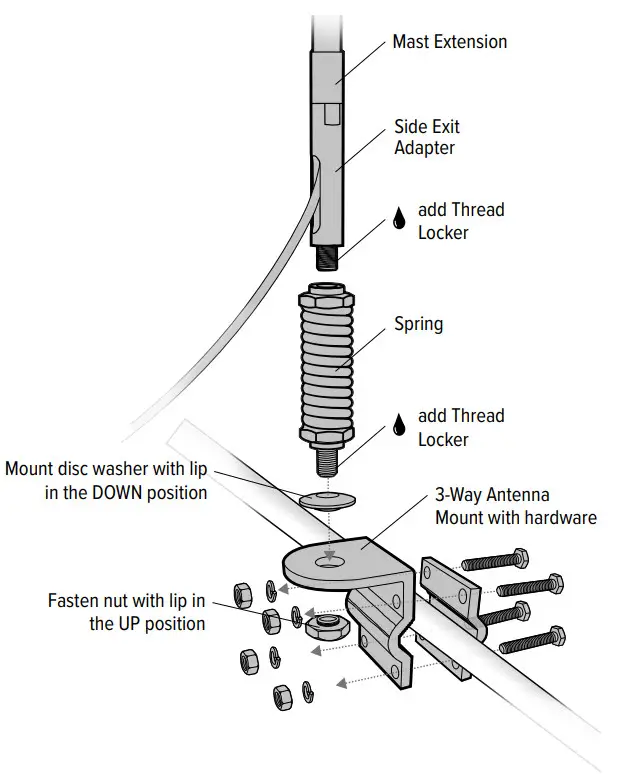 Mast Extension

Side Exit Adapter

add Thread Locker

Spring

add Thread Locker

Mount disc washer with lip in the DOWN position

3-Way Antenna Mount with hardware

Fasten nut with lip in the UP position