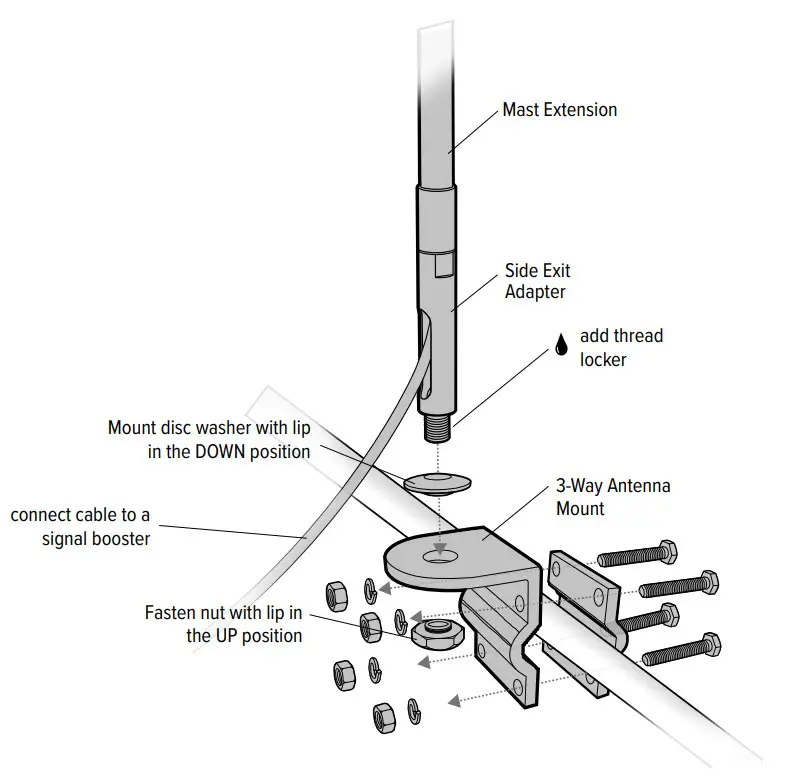 Mast Extension

Side Exit Adapter

add thread locker

Mount disc washer with lip in the DOWN position

3-Way Antenna Mount

connect cable to a signal booster

Fasten nut with lip in the UP position