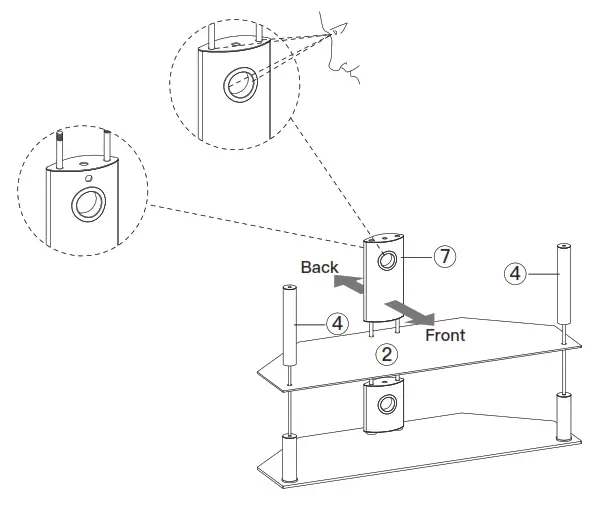 Back
7
4
4
Front
2