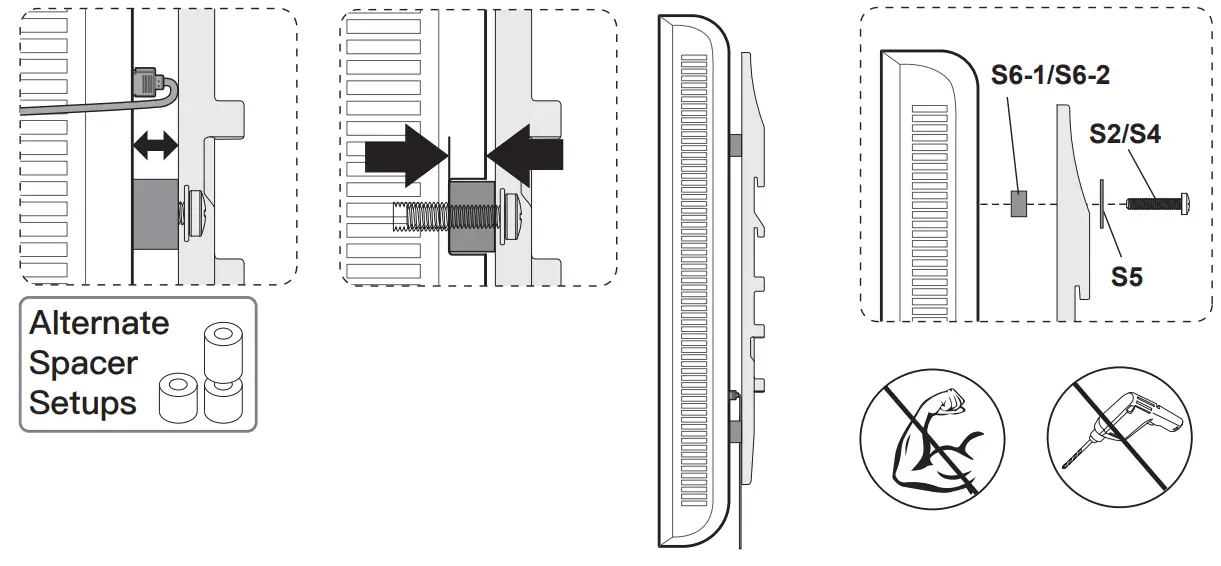 Alternate Spacer Setups

S6-1/S6-2

S2/S4

S5