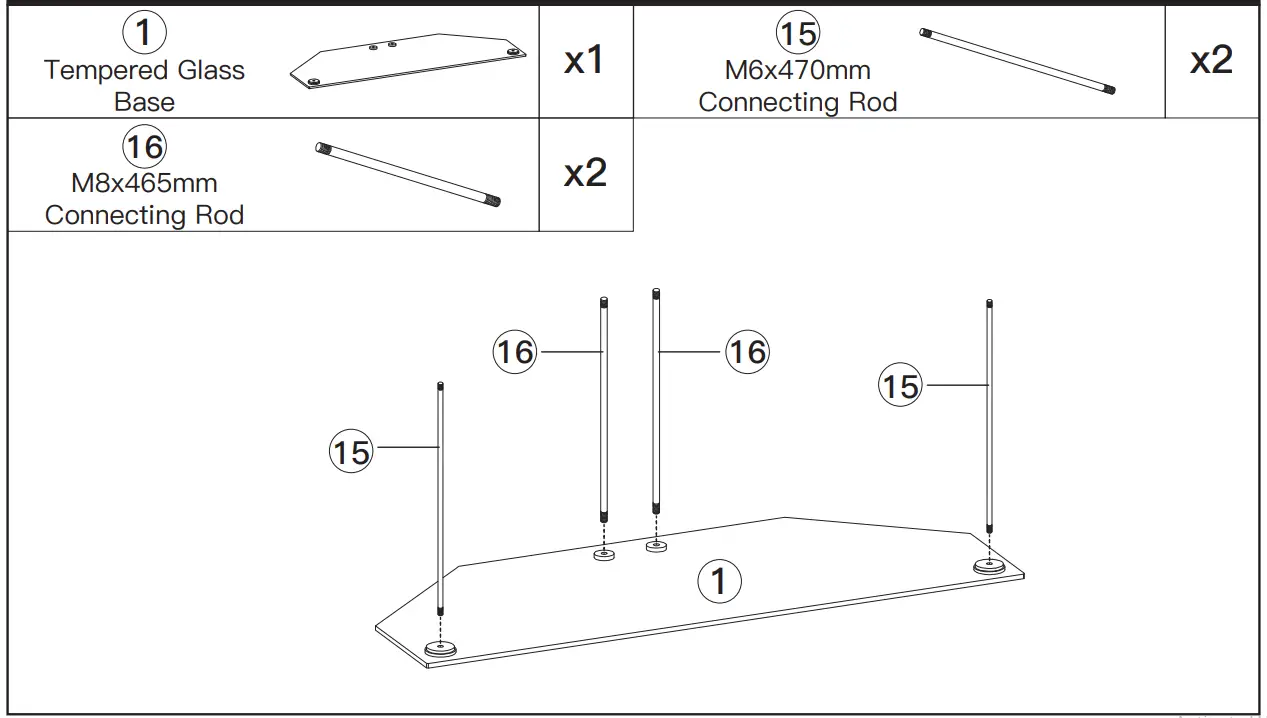 | ① Tempered Glass Base | x1 | ⑮ M6x470mm Connecting Rod | x2 |
|---|---|---|---|
| ⑯ M8x465mm Connecting Rod | x2 | | |

16

16

15

15

1