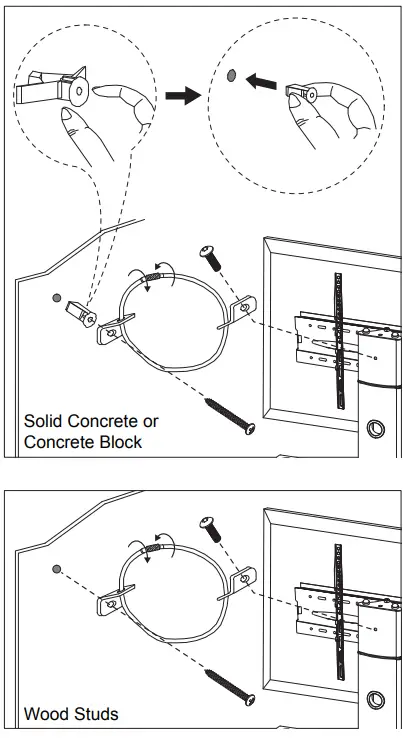 Solid Concrete or Concrete Block

Wood Studs