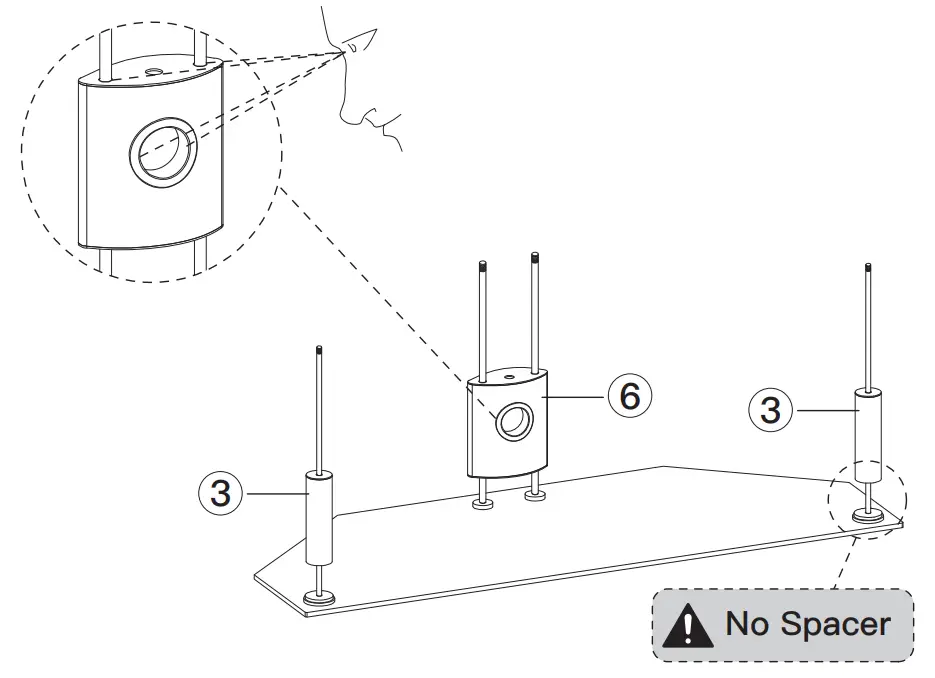 6

3

3

No Spacer