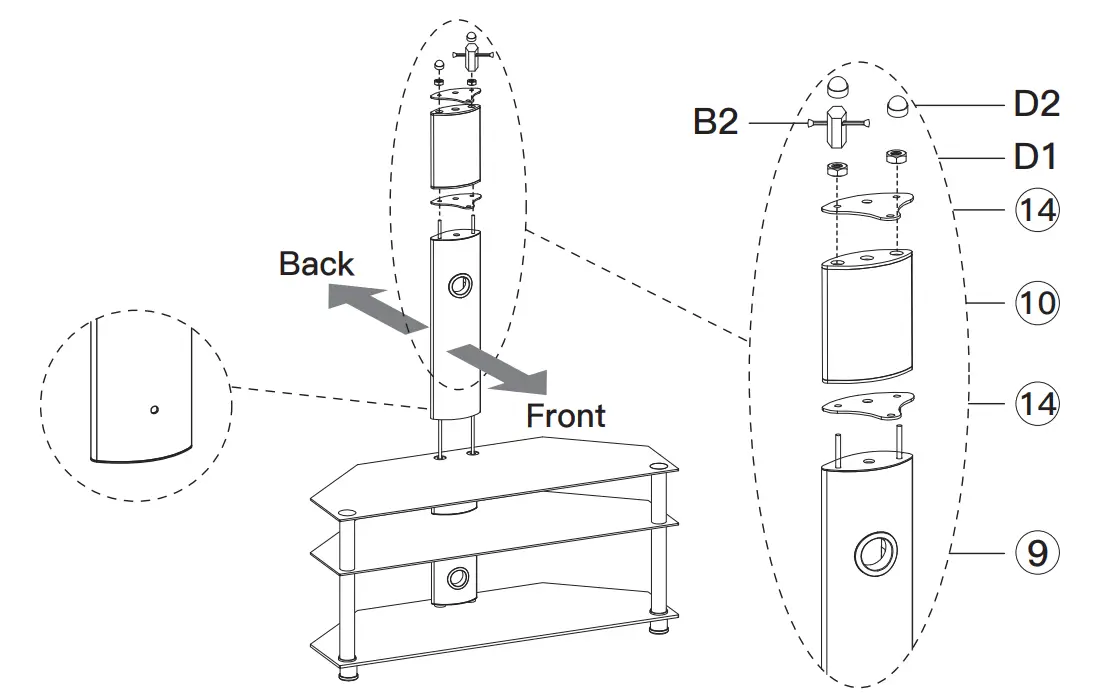 Back

Front

B2

D2

D1

14

10

14

9