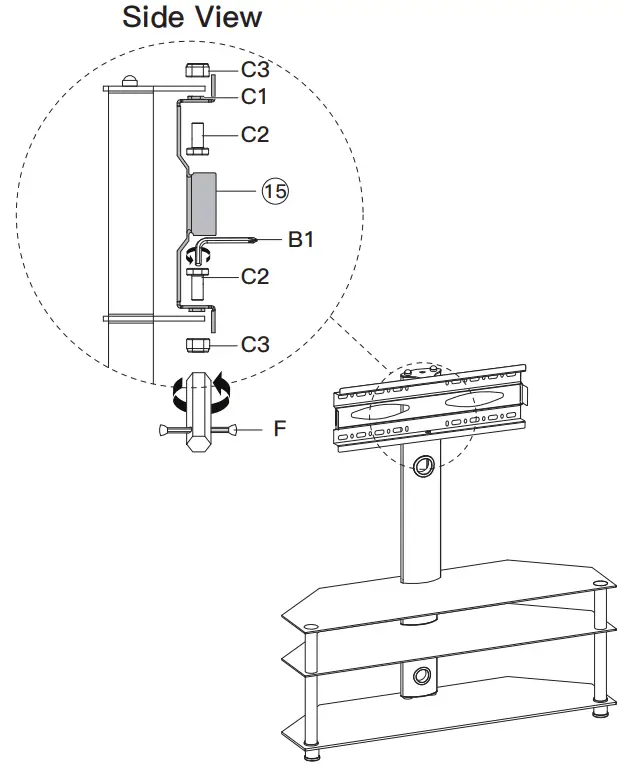 Side View

C3
C1
C2
15
B1
C2
C3
F