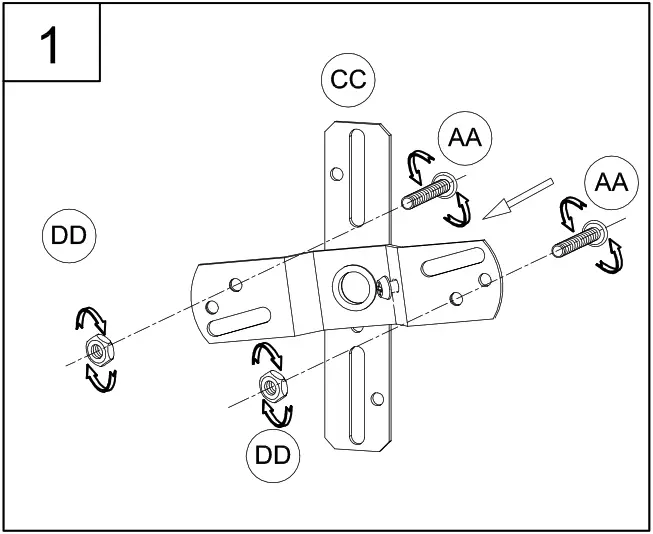 1

CC

AA

AA

DD

DD