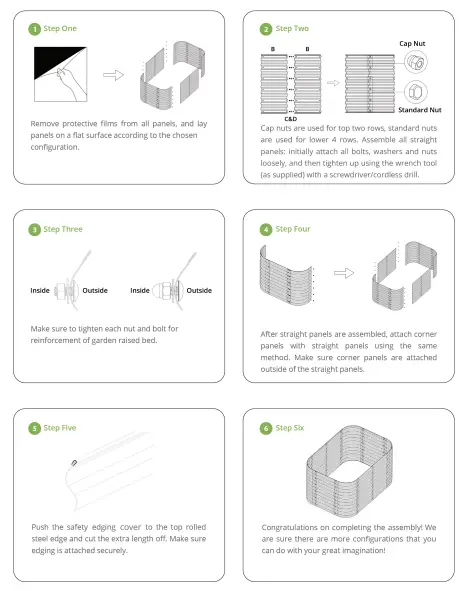 1 Step One

Remove protective films from all panels, and lay panels on a flat surface according to the chosen configuration.

2 Step Two

B
B
C&D
Cap Nut
Standard Nut

Cap nuts are used for top two rows, standard nuts are used for lower 4 rows. Assemble all straight panels: initially attach all bolts, washers and nuts loosely, and then tighten up using the wrench tool (as supplied) with a screwdriver/cordless drill.

3 Step Three

Inside
Outside
Inside
Outside

Make sure to tighten each nut and bolt for reinforcement of garden raised bed.

4 Step Four

After straight panels are assembled, attach corner panels with straight panels using the same method. Make sure corner panels are attached outside of the straight panels.

5 Step Five

Push the safety edging cover to the top rolled steel edge and cut the extra length off. Make sure edging is attached securely.

6 Step Six

Congratulations on completing the assembly! We are sure there are more configurations that you can do with your great imagination!