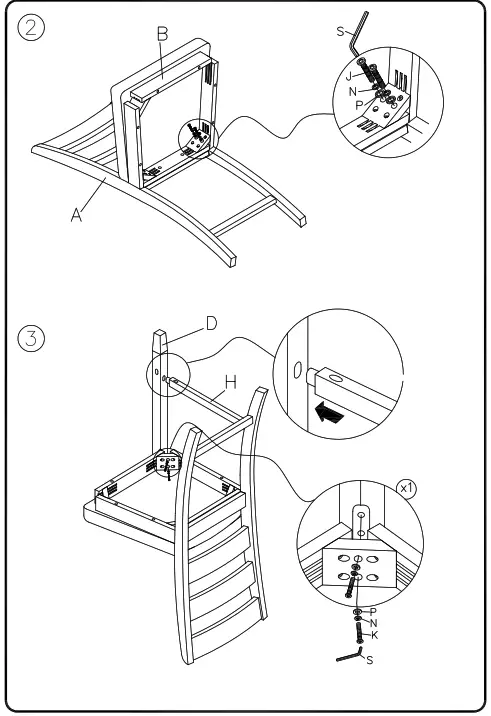 2
B
S
J
N
P
A

3
D
H
x1
P
N
K
S