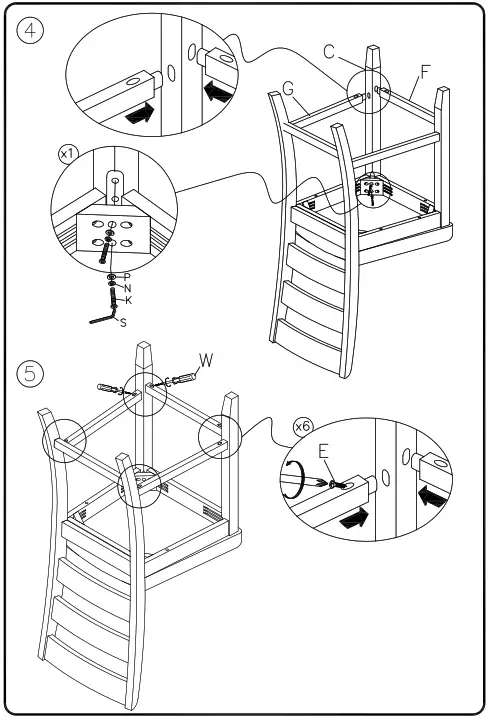 4

C

F

G

x1

P

N

K

S

5

W

x6

E