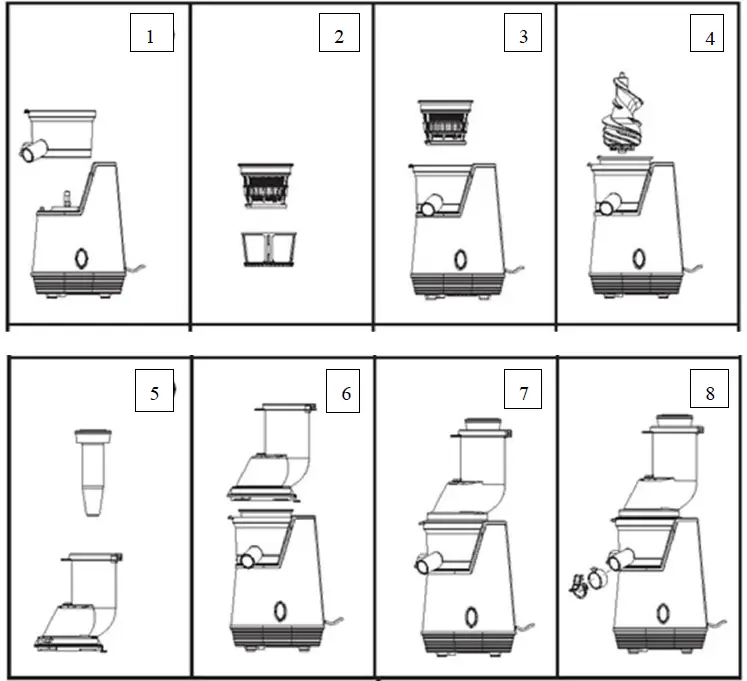 1

2

3

4

5

6

7

8