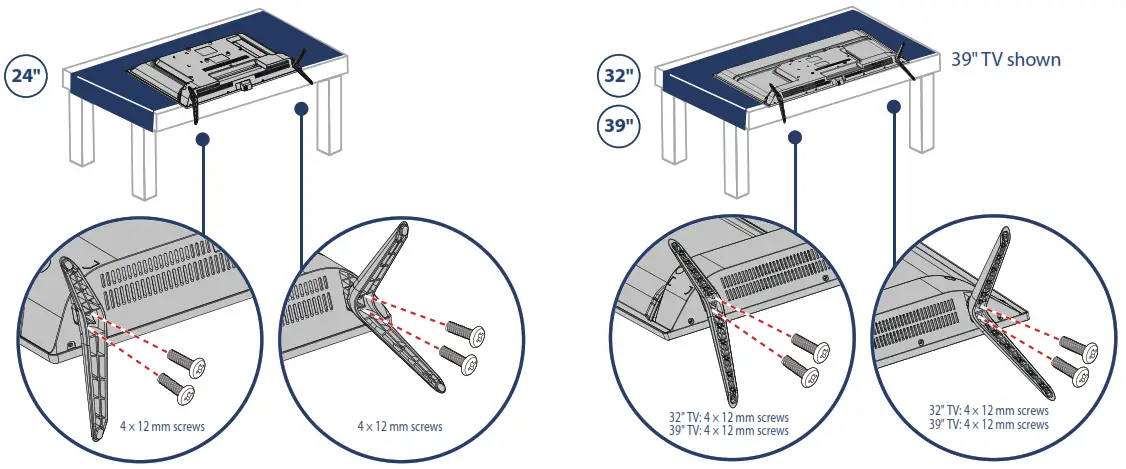 24"

4 × 12 mm screws

4 × 12 mm screws

32"

39"

39" TV shown

32" TV: 4 × 12 mm screws
39" TV: 4 × 12 mm screws

32" TV: 4 × 12 mm screws
39" TV: 4 × 12 mm screws