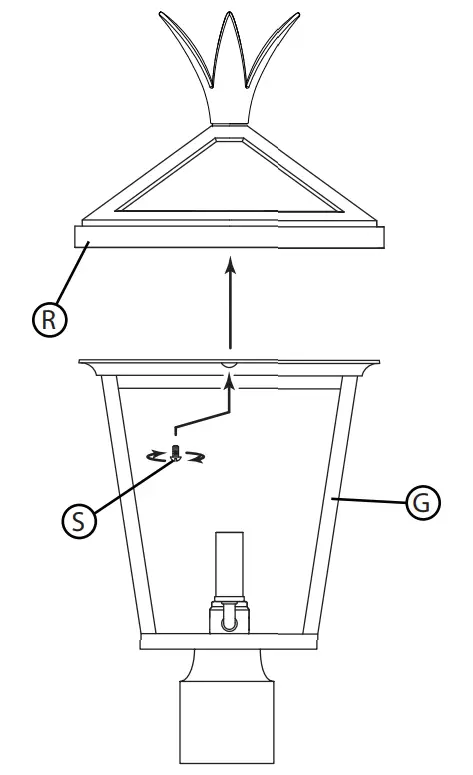 R

S

G