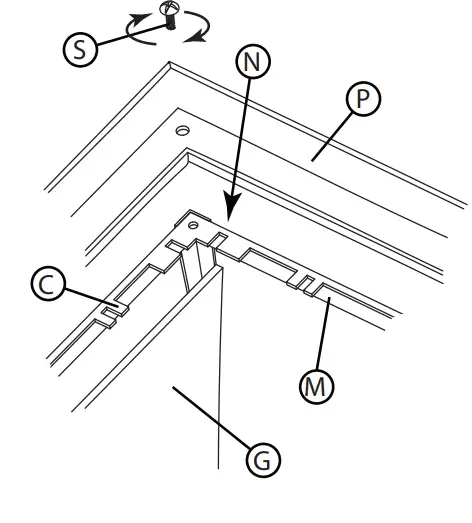 S
N
P
C
M
G