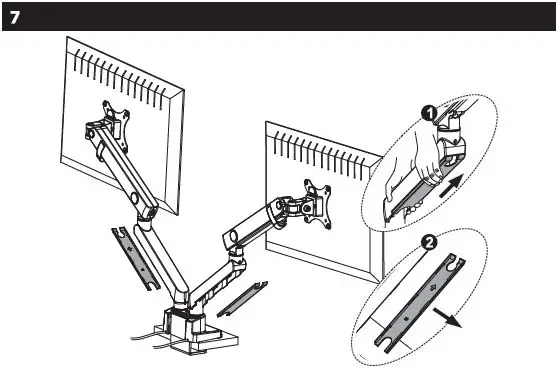 7

1

2