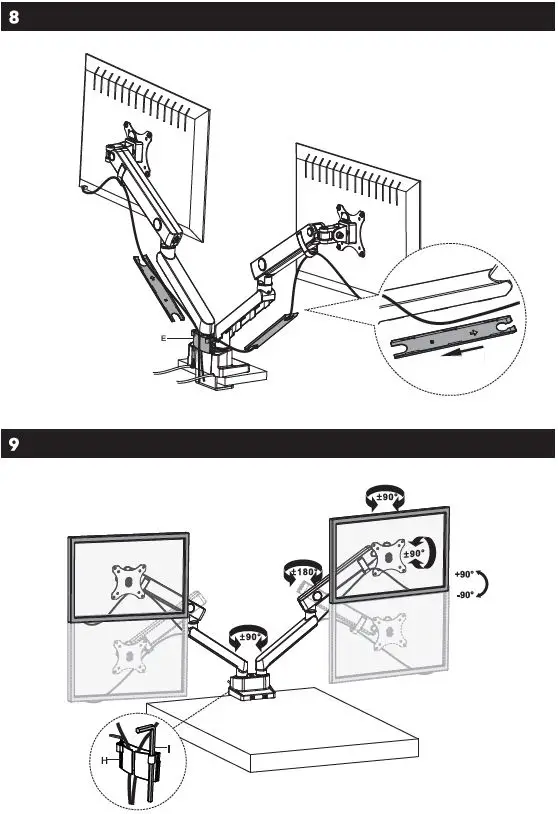 8

E

9

±90°

±90°

±180°

+90°

-90°

±90°

H

I