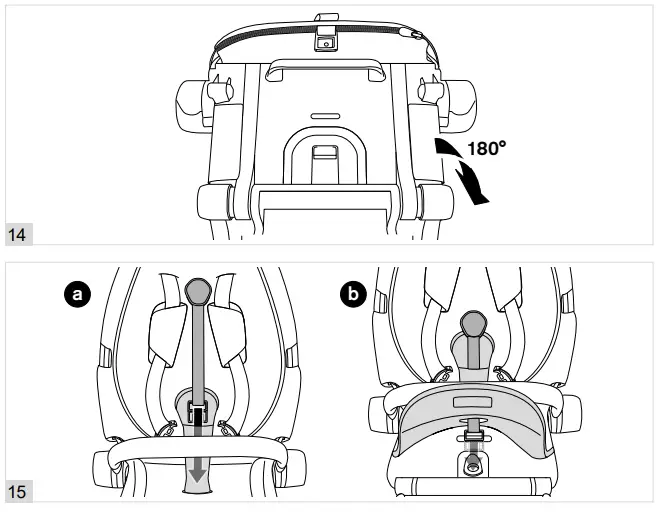 180°

14

a

b

15