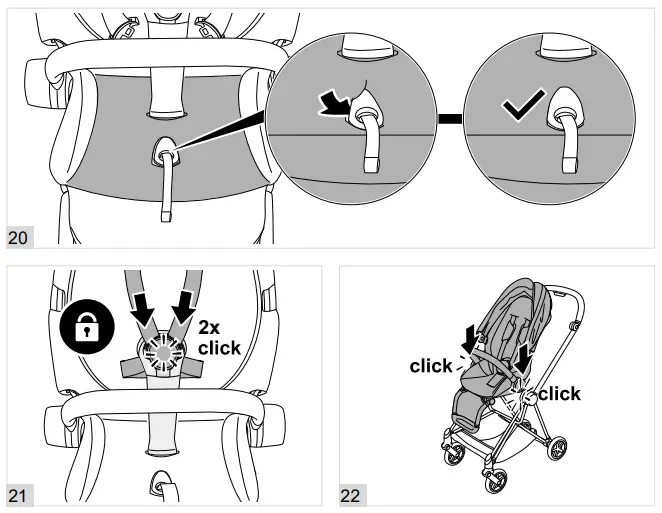 20

2x click

21

click

click

22