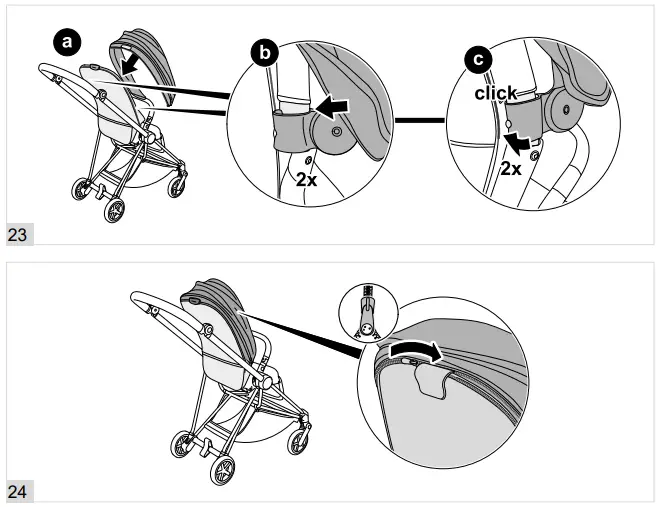 a
b
2x
c
click
2x
23

24