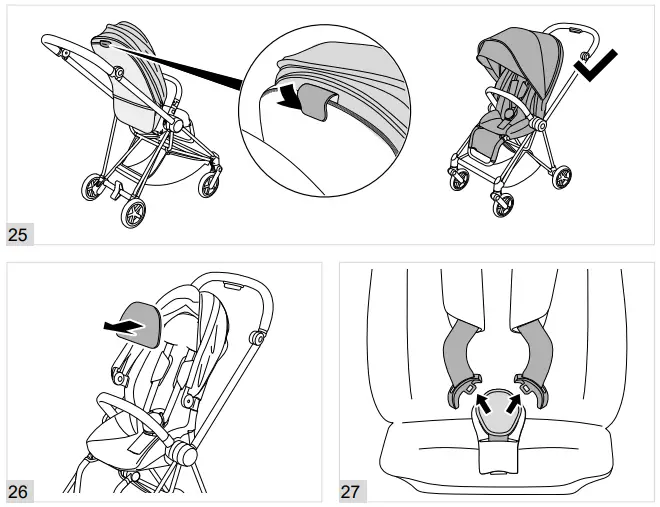 25

26

27