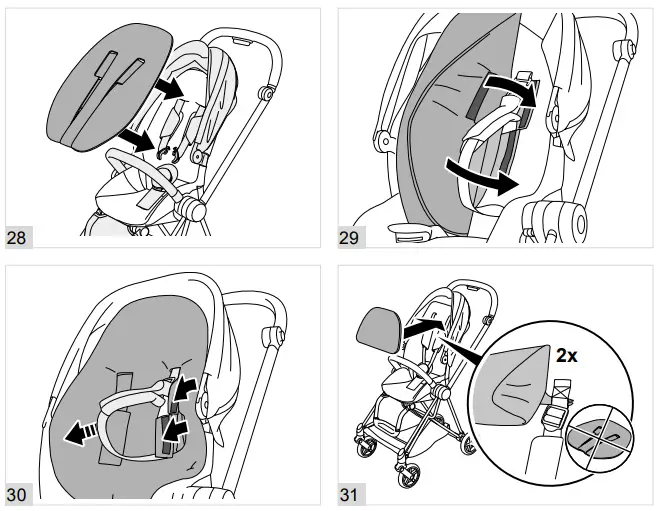 28

29

30

2x

31