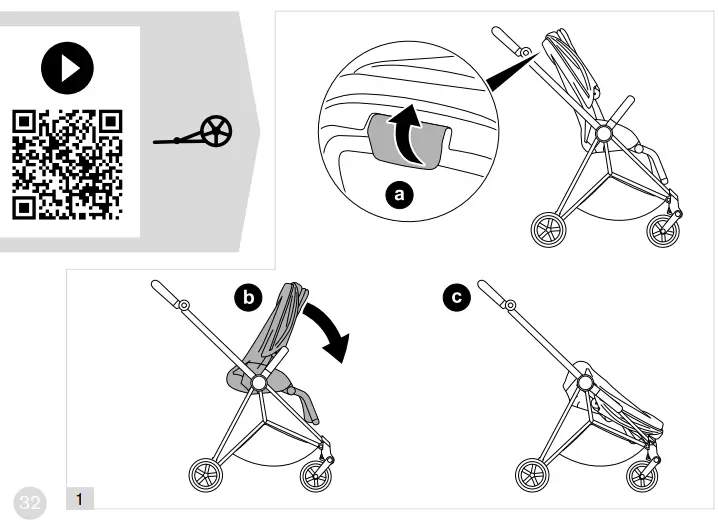 a

b

c

32

1