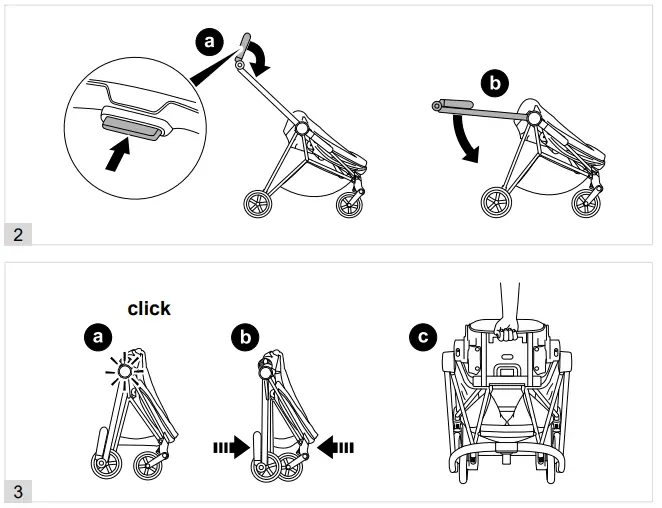 a

b

2

click

a

b

c

3