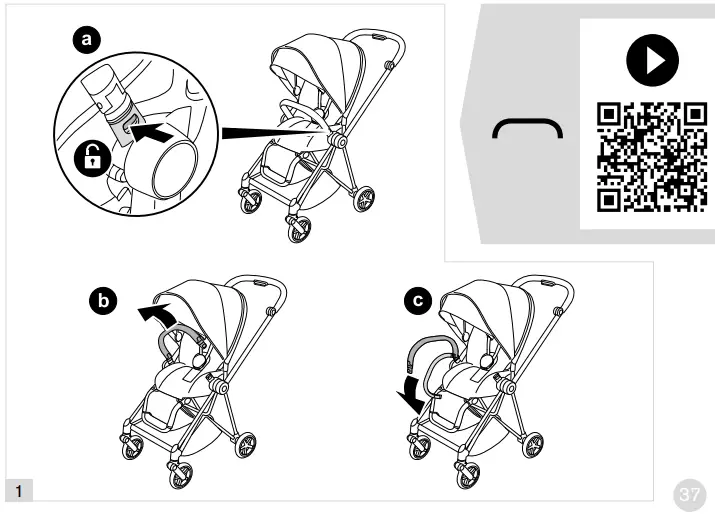 a

b

c

1

37